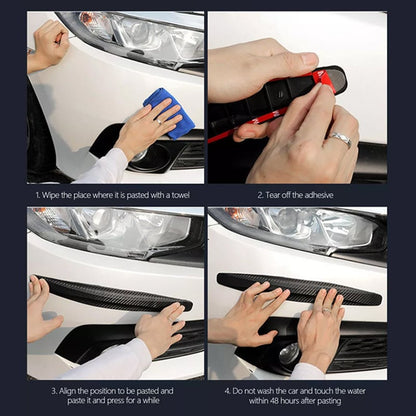 1. Wipe the place where it is pasted with a towel

2. Tear off the adhesive

3. Align the position to be pasted and paste it and press for a while

4. Do not wash the car and touch the water within 48 hours after pasting